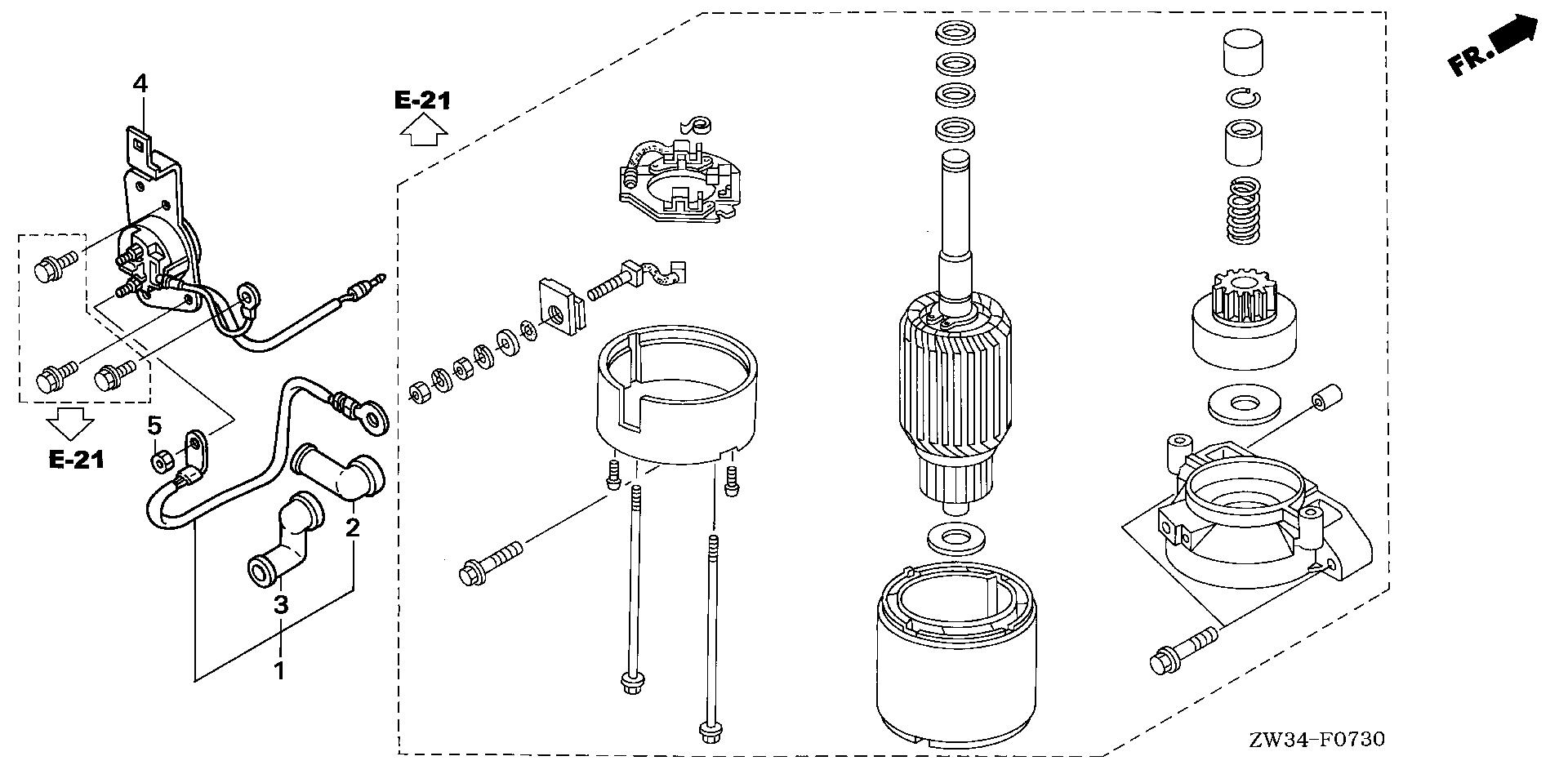 FR.

4

E-21

5

E-21

2

3

1

ZW34-F0730